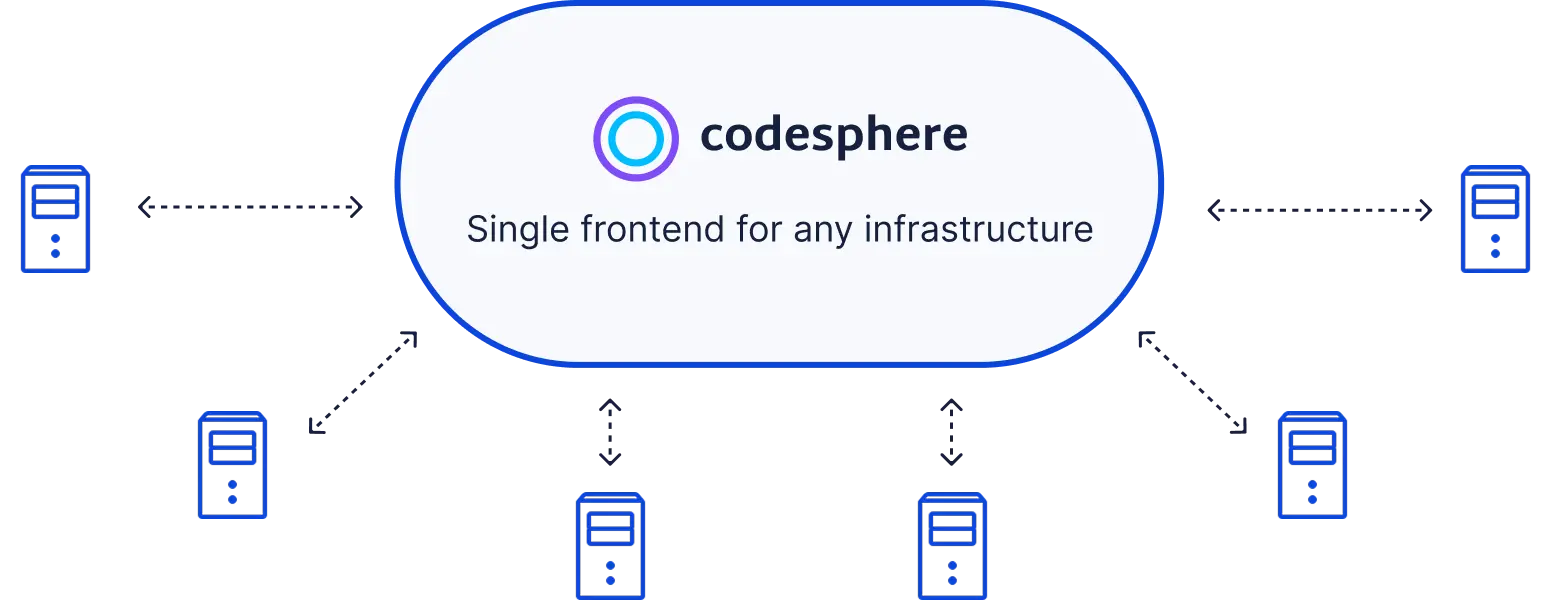 codesphere

Single frontend for any infrastructure