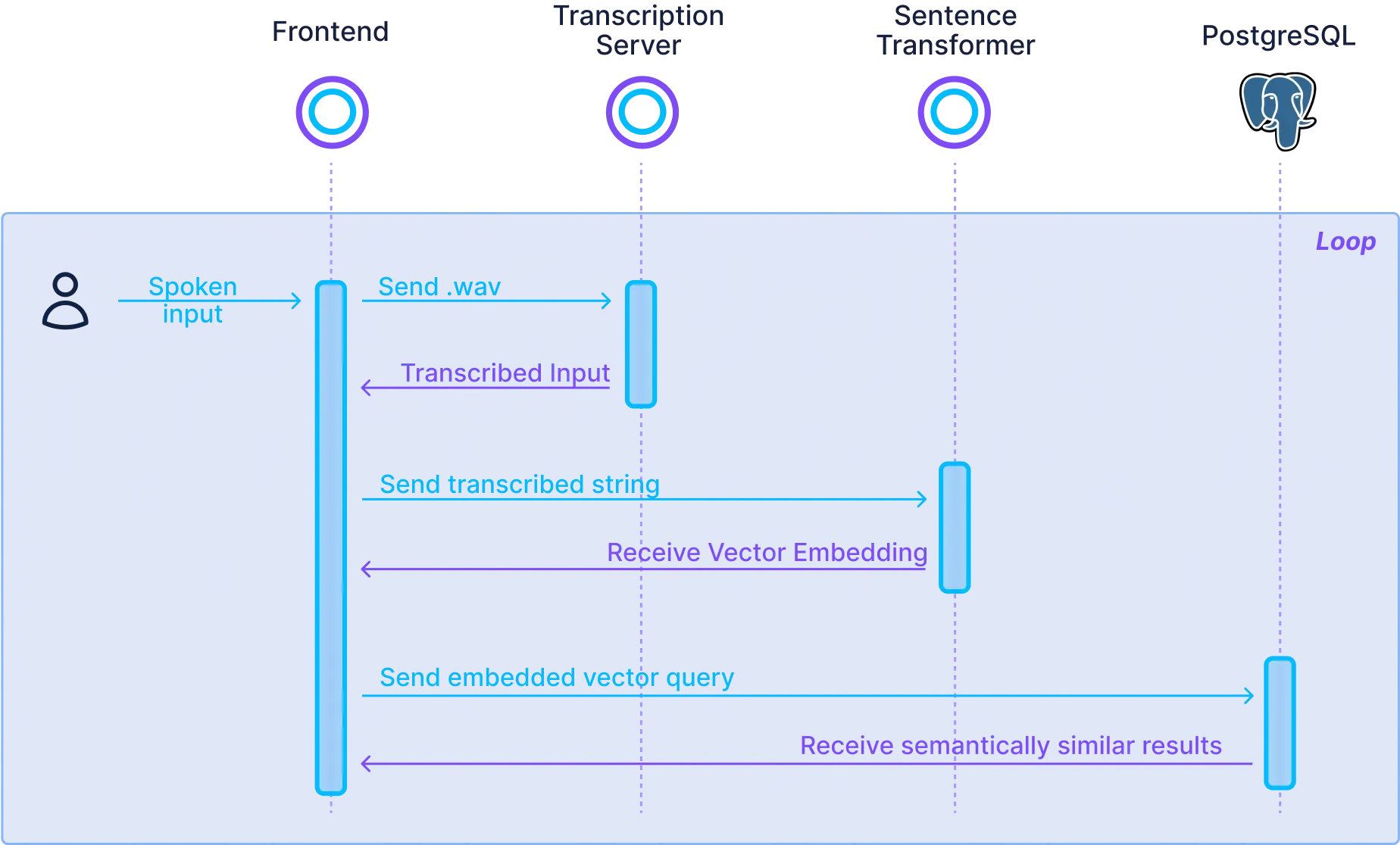 Frontend

Transcription Server

Sentence Transformer

PostgreSQL

Loop

Spoken input

Send .wav

Transcribed Input

Send transcribed string

Receive Vector Embedding

Send embedded vector query

Receive semantically similar results